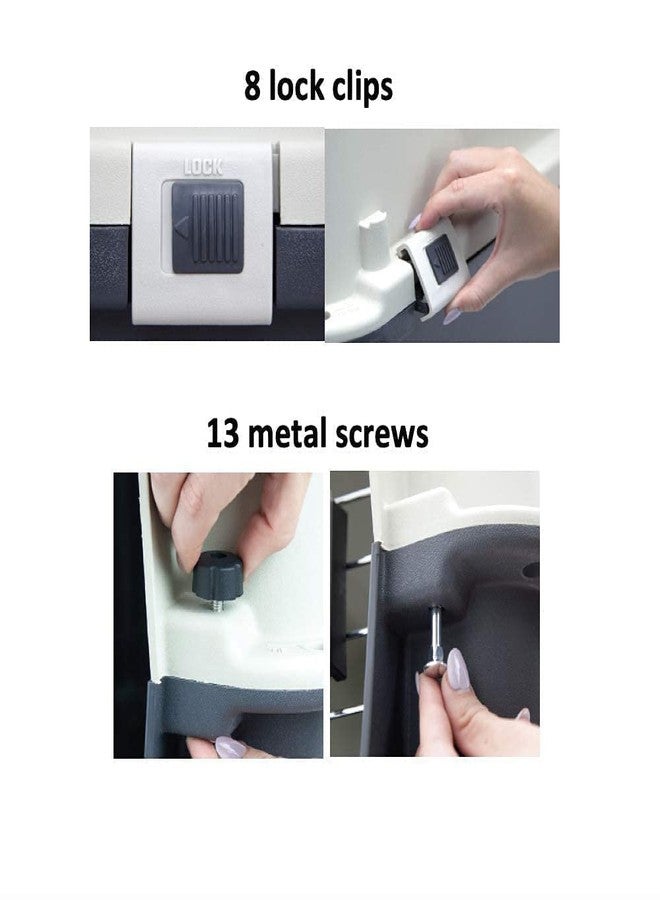 8 lock clips

LOCK

13 metal screws